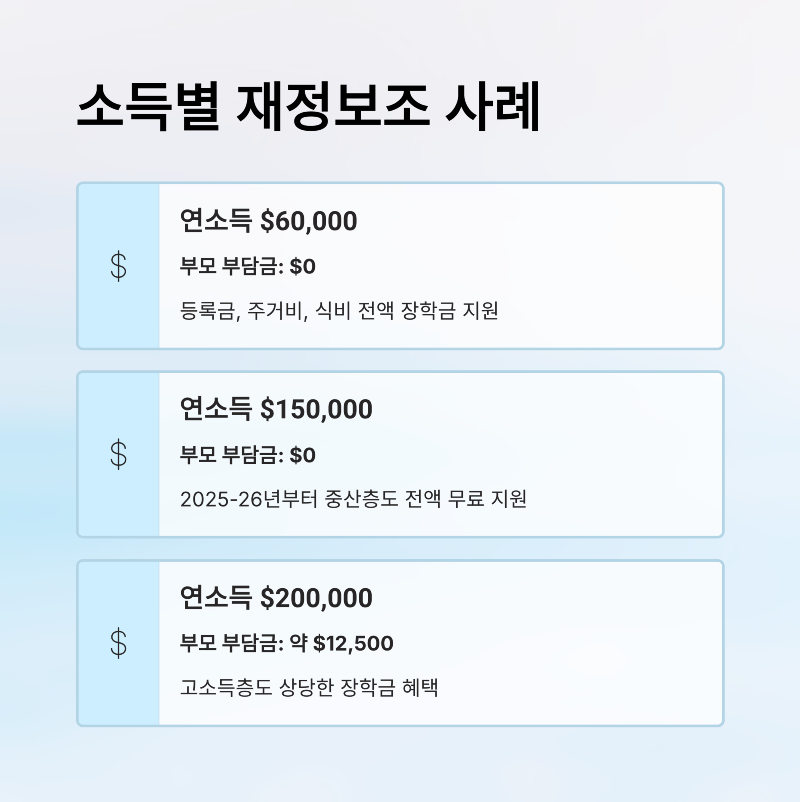 소득별 재정보조 사례

$

연소득 $60,000

부모 부담금: $0

등록금, 주거비, 식비 전액 장학금 지원

$

연소득 $150,000

부모 부담금: $0

2025-26년부터 중산층도 전액 무료 지원

$

연소득 $200,000

부모 부담금: 약 $12,500

고소득층도 상당한 장학금 혜택