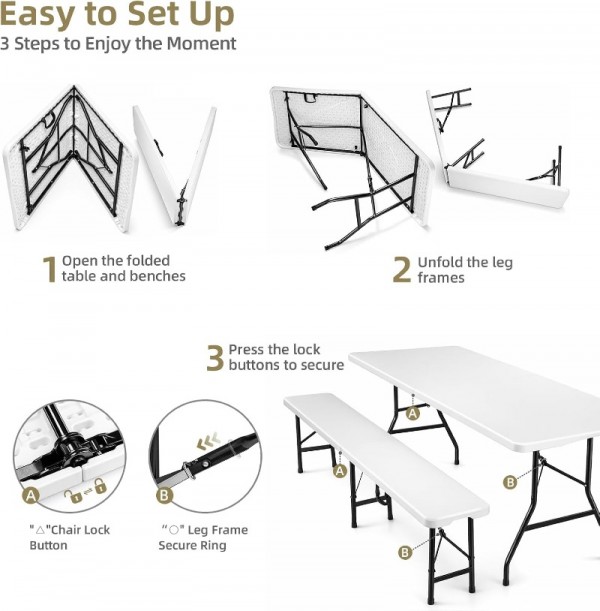 Easy to Set Up
3 Steps to Enjoy the Moment

1 Open the folded table and benches

2 Unfold the leg frames

3 Press the lock buttons to secure

A

B

"△"Chair Lock Button

"○" Leg Frame Secure Ring

A

A

B

B