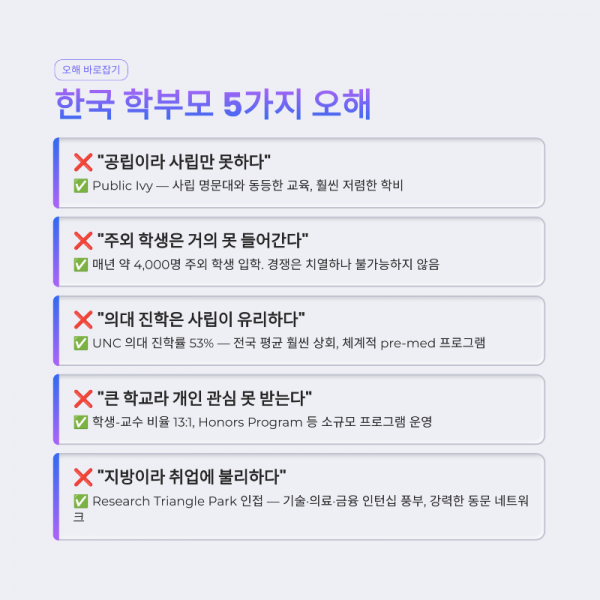 오해 바로잡기

한국 학부모 5가지 오해

❌ "공립이라 사립만 못하다"

✅ Public Ivy — 사립 명문대와 동등한 교육, 훨씬 저렴한 학비

❌ "주외 학생은 거의 못 들어간다"

✅ 매년 약 4,000명 주외 학생 입학. 경쟁은 치열하나 불가능하지 않음

❌ "의대 진학은 사립이 유리하다"

✅ UNC 의대 진학률 53% — 전국 평균 훨씬 상회, 체계적 pre-med 프로그램

❌ "큰 학교라 개인 관심 못 받는다"

✅ 학생-교수 비율 13:1, Honors Program 등 소규모 프로그램 운영

❌ "지방이라 취업에 불리하다"

✅ Research Triangle Park 인접 — 기술·의료·금융 인턴십 풍부, 강력한 동문 네트워크