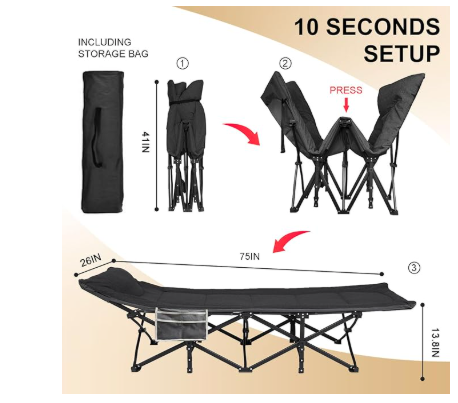 10 SECONDS SETUP

INCLUDING STORAGE BAG

①

41IN

②

PRESS

26IN

75IN

③

13.8IN