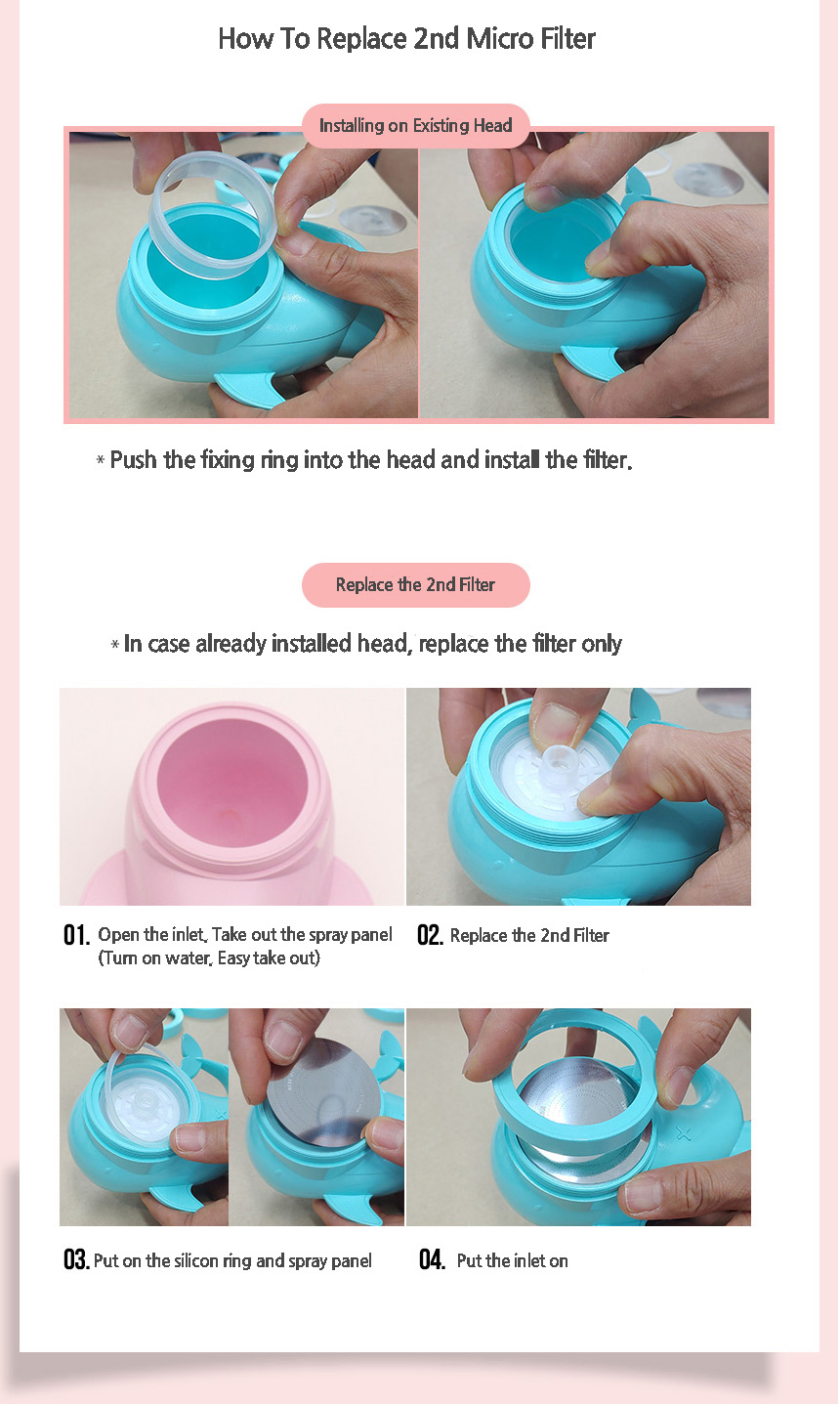 How To Replace 2nd Micro Filter

Installing on Existing Head

* Push the fixing ring into the head and install the filter.

Replace the 2nd Filter

* In case already installed head, replace the filter only

01. Open the inlet, Take out the spray panel (Turn on water, Easy take out)

02. Replace the 2nd Filter

03. Put on the silicon ring and spray panel

04. Put the inlet on