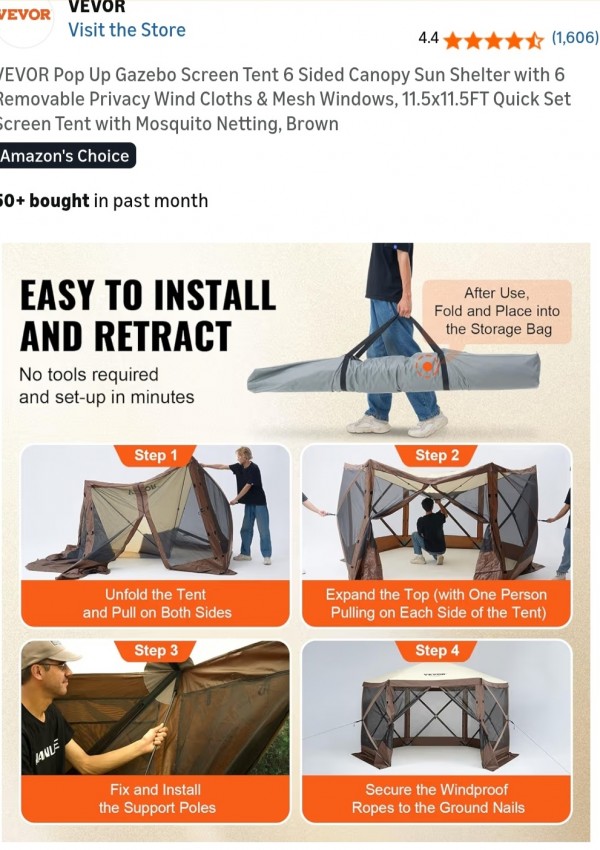 VEVOR VEVOR
Visit the Store
4.4 (1,606)

VEVOR Pop Up Gazebo Screen Tent 6 Sided Canopy Sun Shelter with 6 Removable Privacy Wind Cloths & Mesh Windows, 11.5x11.5FT Quick Set Screen Tent with Mosquito Netting, Brown

Amazon's Choice

50+ bought in past month

EASY TO INSTALL AND RETRACT
No tools required and set-up in minutes

After Use, Fold and Place into the Storage Bag

Step 1
Unfold the Tent and Pull on Both Sides

Step 2
Expand the Top (with One Person Pulling on Each Side of the Tent)

Step 3
Fix and Install the Support Poles

Step 4
Secure the Windproof Ropes to the Ground Nails