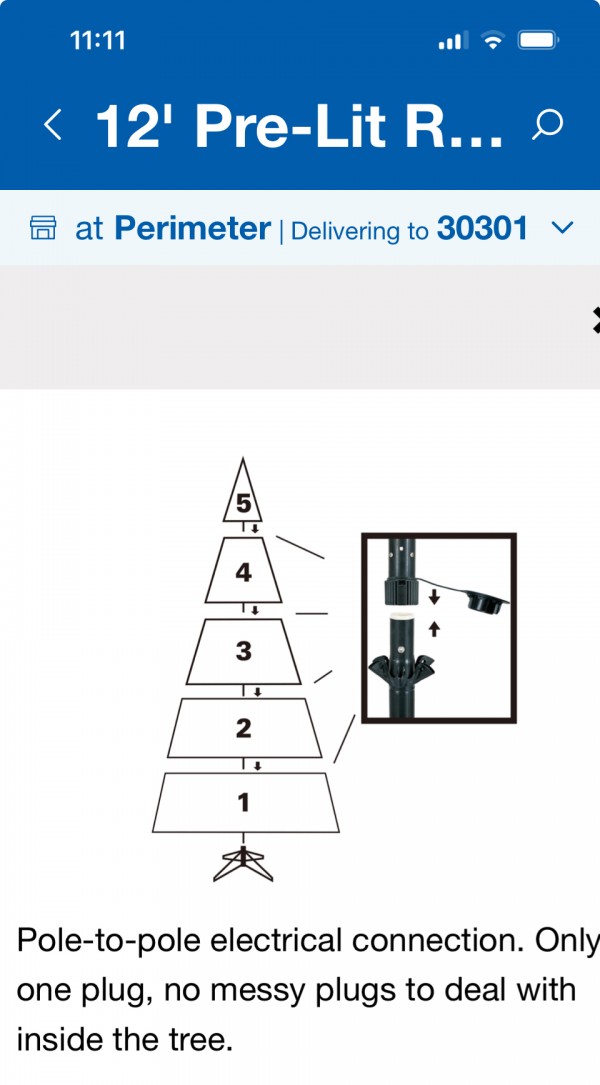 11:11

12' Pre-Lit R...

at Perimeter | Delivering to 30301

5
4
3
2
1

Pole-to-pole electrical connection. Only one plug, no messy plugs to deal with inside the tree.